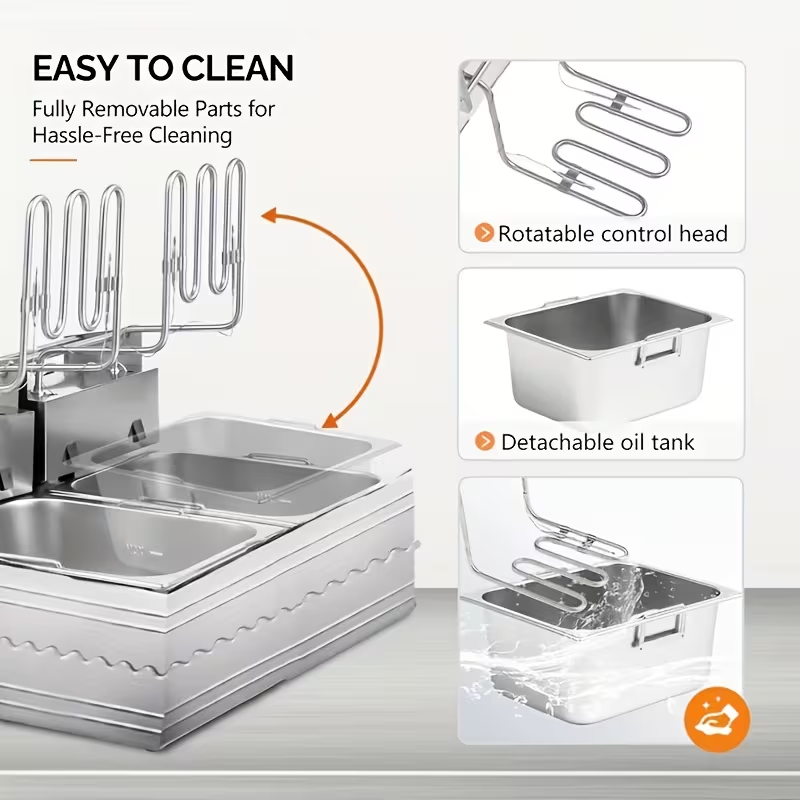 EASY TO CLEAN
Fully Removable Parts for Hassle-Free Cleaning

Rotatable control head

Detachable oil tank