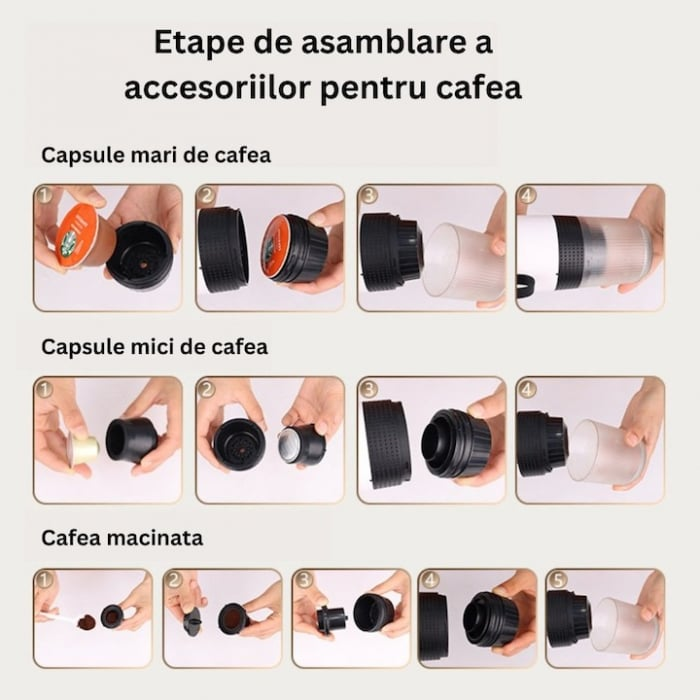 Etape de asamblare a accesoriilor pentru cafea

Capsule mari de cafea

1

2

3

4

Capsule mici de cafea

1

2

3

4

Cafea macinata

1

2

3

4

5